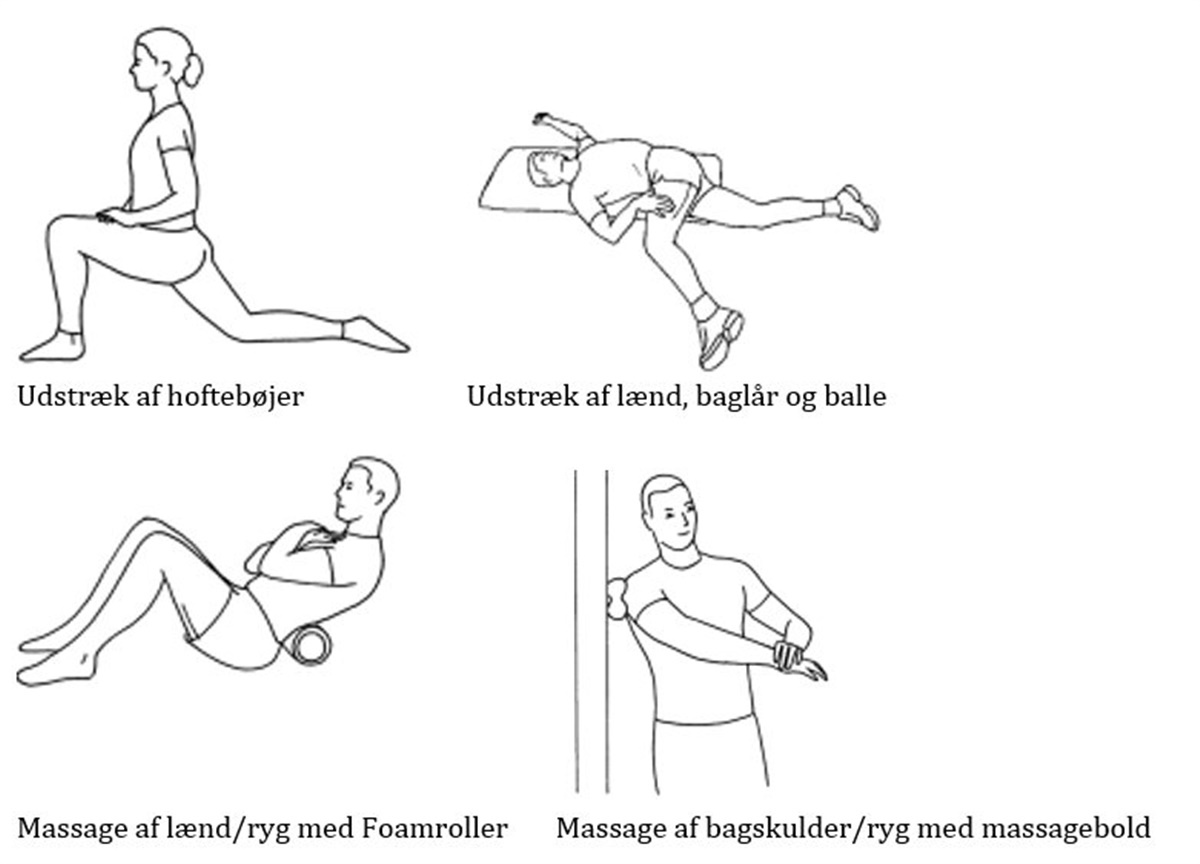 Udstræk af hoftebøjer

Udstræk af lænd, baglår og balle

Massage af lænd/ryg med Foamroller

Massage af bagskulder/ryg med massagebold