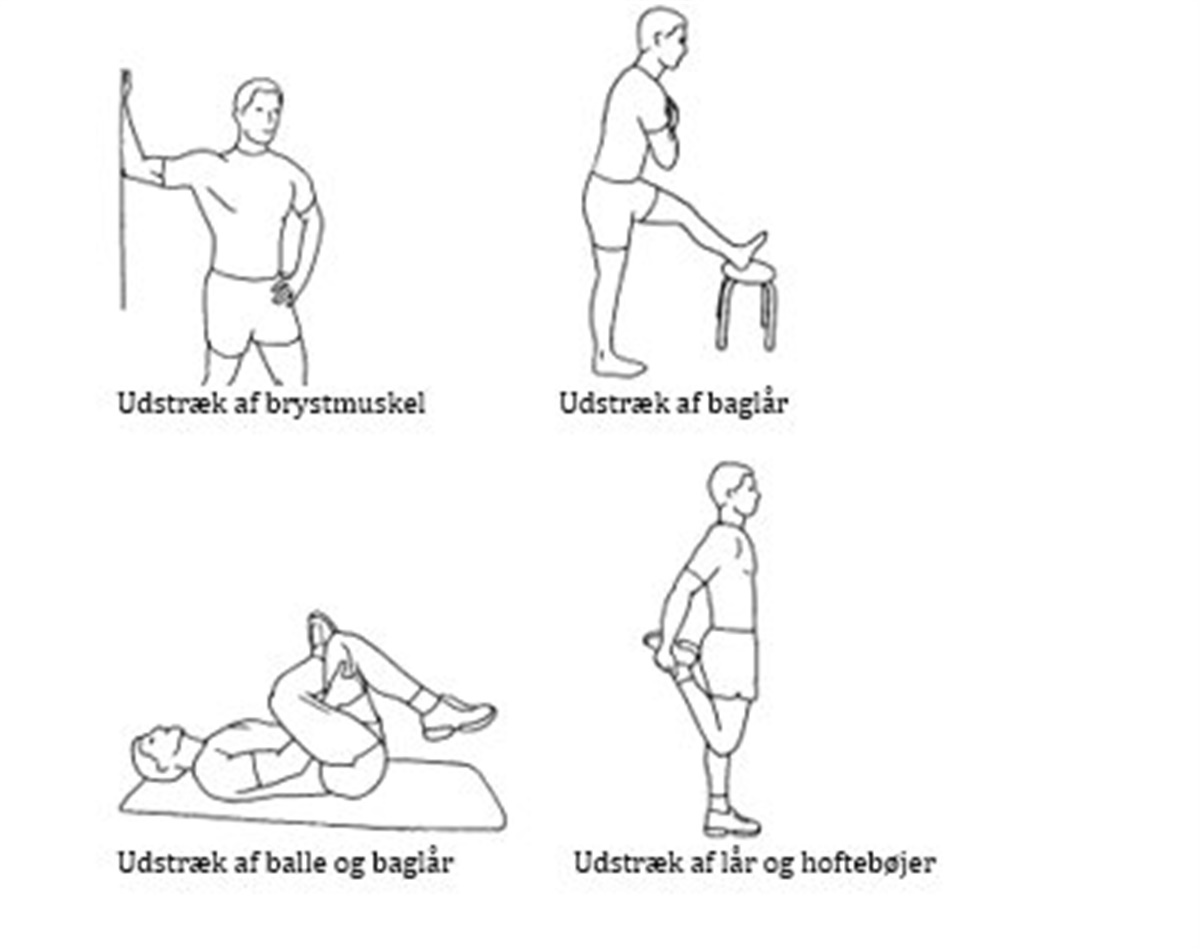 Udstræk af brystmuskel

Udstræk af baglår

Udstræk af balle og baglår

Udstræk af lår og hoftebøjer